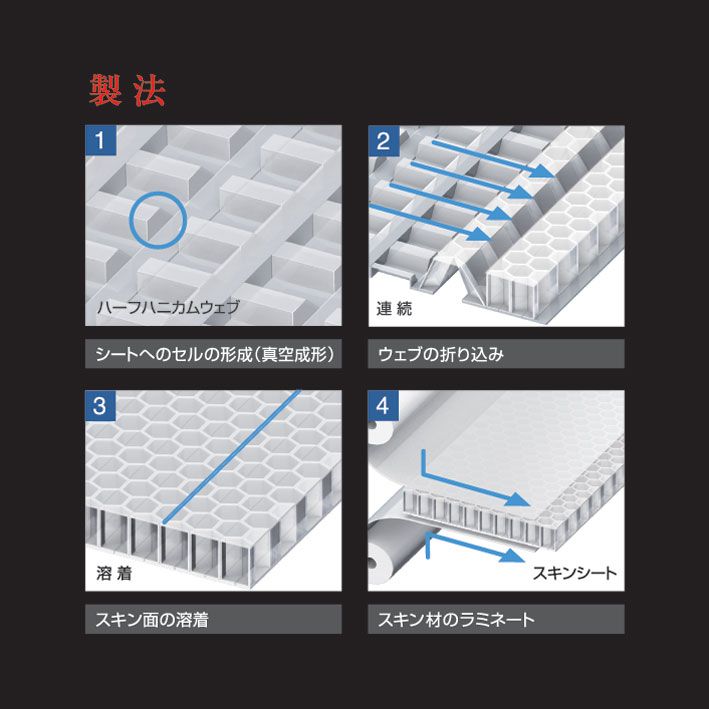 製法

1
ハーフハニカムウェブ
シートへのセルの形成（真空成形）

2
連続
ウェブの折り込み

3
溶着
スキン面の溶着

4
スキンシート
スキン材のラミネート